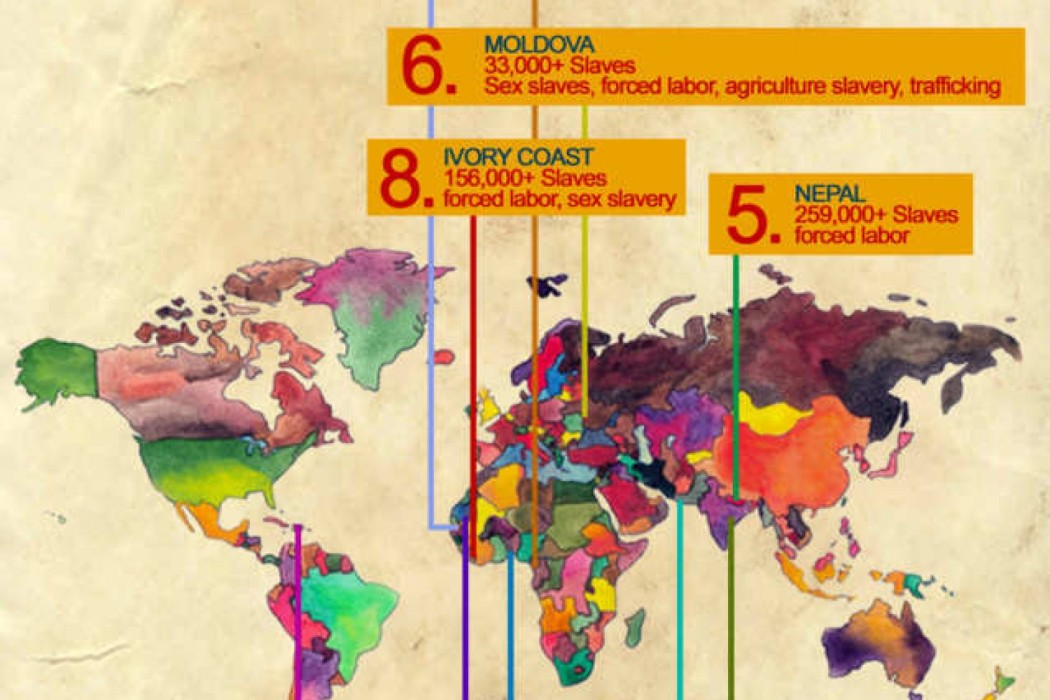 6. MOLDOVA
33,000+ Slaves
Sex slaves, forced labor, agriculture slavery, trafficking

8. IVORY COAST
156,000+ Slaves
forced labor, sex slavery

5. NEPAL
259,000+ Slaves
forced labor