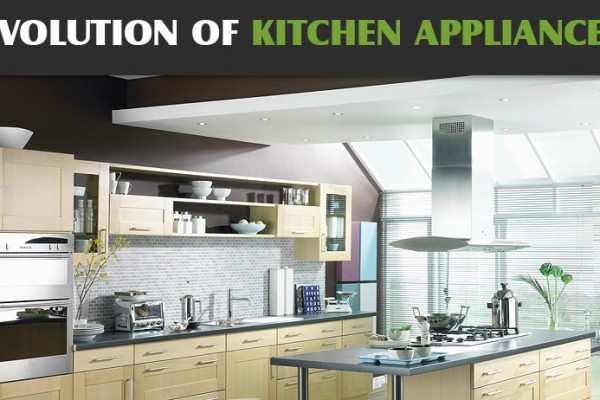 VOLUTION OF KITCHEN APPLIANCE