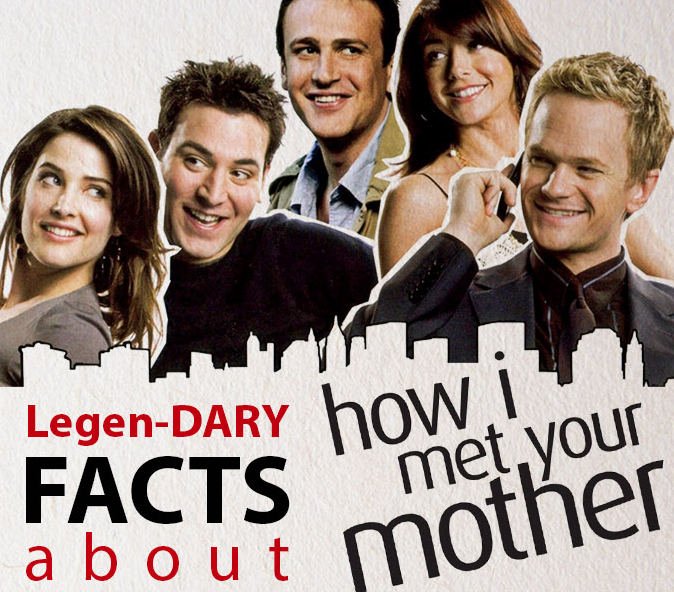 Legen-DARY
FACTS
about

how i
met your
mother