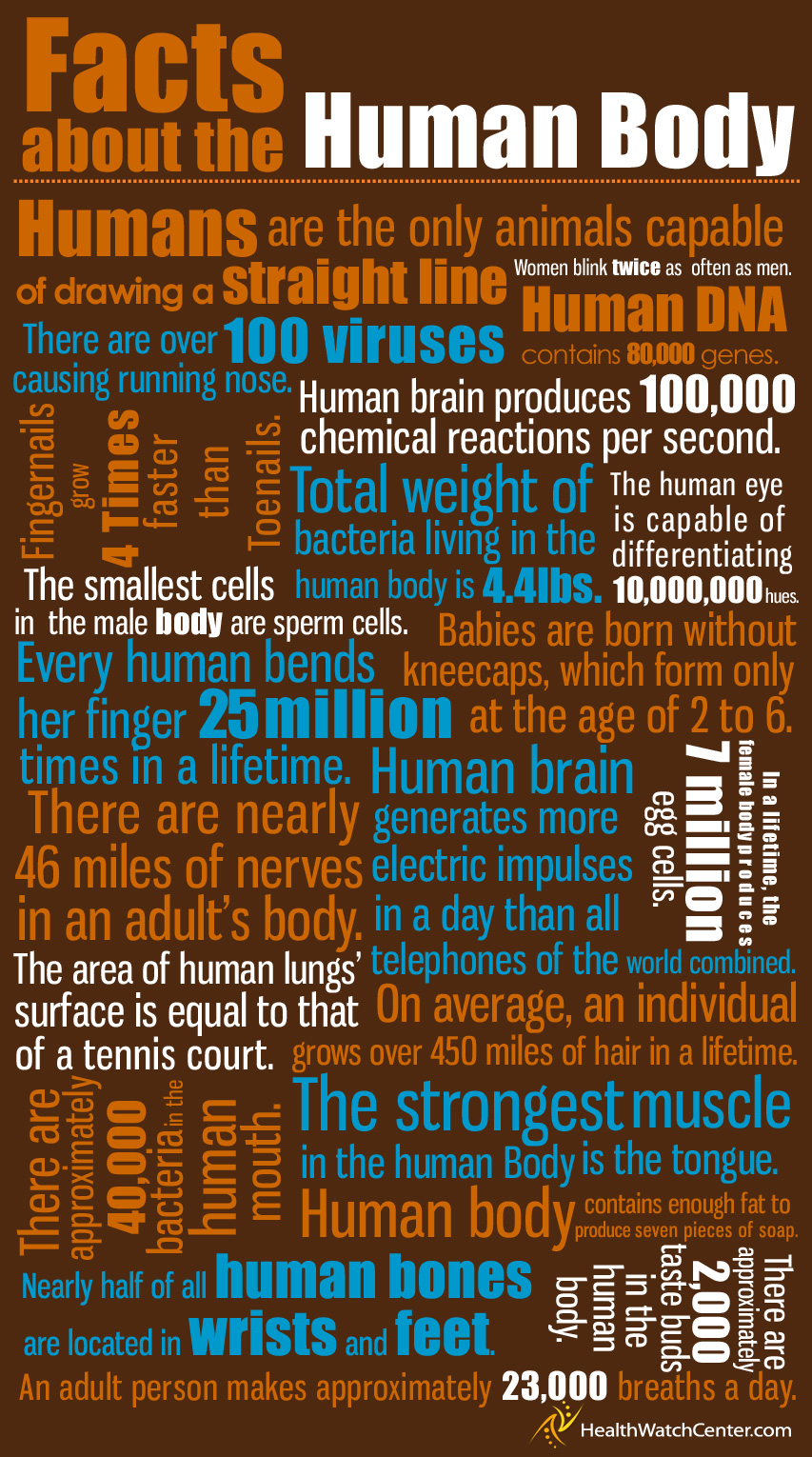 Facts about the Human Body

Humans are the only animals capable of drawing a straight line

Women blink twice as often as men.

Human DNA contains 80,000 genes.

There are over 100 viruses causing running nose.

Human brain produces 100,000 chemical reactions per second.

Fingernails grow 4 Times faster than Toenails.

Total weight of bacteria living in the human body is 4.4lbs.

The human eye is capable of differentiating 10,000,000 hues.

The smallest cells in the male body are sperm cells.

Babies are born without kneecaps, which form only at the age of 2 to 6.

Every human bends her finger 25 million times in a lifetime.

Human brain generates more electric impulses in a day than all telephones of the world combined.

In a lifetime, the female body produces 7 million egg cells.

There are nearly 46 miles of nerves in an adult's body.

The area of human lungs' surface is equal to that of a tennis court.

On average, an individual grows over 450 miles of hair in a lifetime.

There are approximately 40,000 bacteria in the human mouth.

The strongest muscle in the human Body is the tongue.

Human body contains enough fat to produce seven pieces of soap.

Nearly half of all human bones are located in wrists and feet.

There are approximately 2,000 taste buds in the human body.

An adult person makes approximately 23,000 breaths a day.

HealthWatchCenter.com